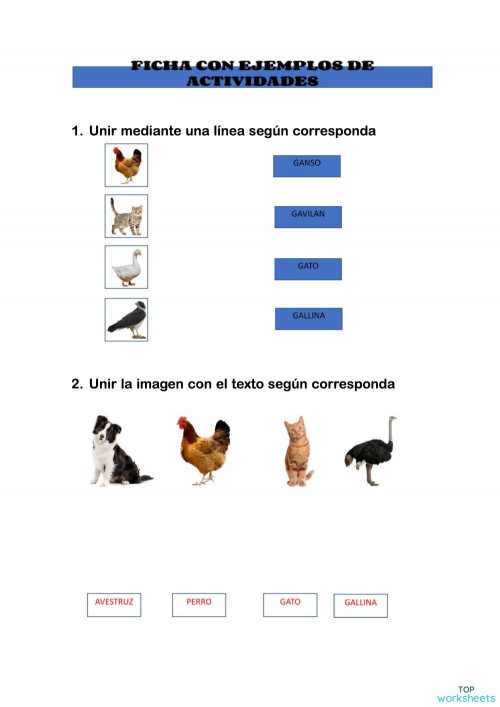 FICHA CON EJEMPLOS DE ACTIVIDADES

1. Unir mediante una línea según corresponda

GANSO

GAVILAN

GATO

GALLINA

2. Unir la imagen con el texto según corresponda

AVESTRUZ

PERRO

GATO

GALLINA

TOP worksheets