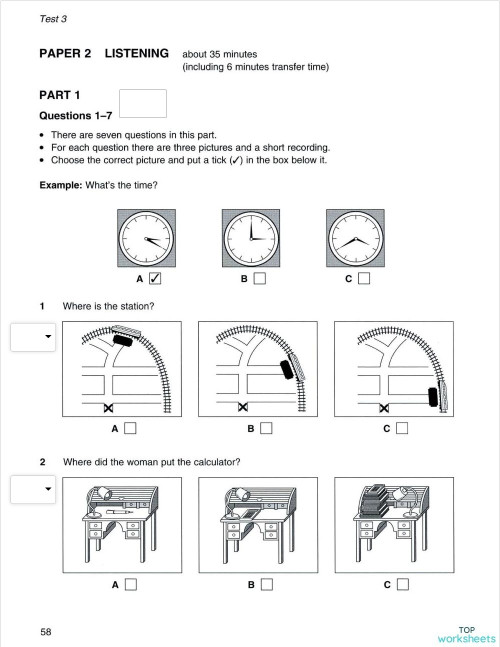 Test 3

PAPER 2 LISTENING about 35 minutes (including 6 minutes transfer time)

PART 1

Questions 1–7

• There are seven questions in this part.
• For each question there are three pictures and a short recording.
• Choose the correct picture and put a tick (✓) in the box below it.

Example: What's the time?

A ✓ B C

1 Where is the station?

A B C

2 Where did the woman put the calculator?

A B C

58

TOP worksheets