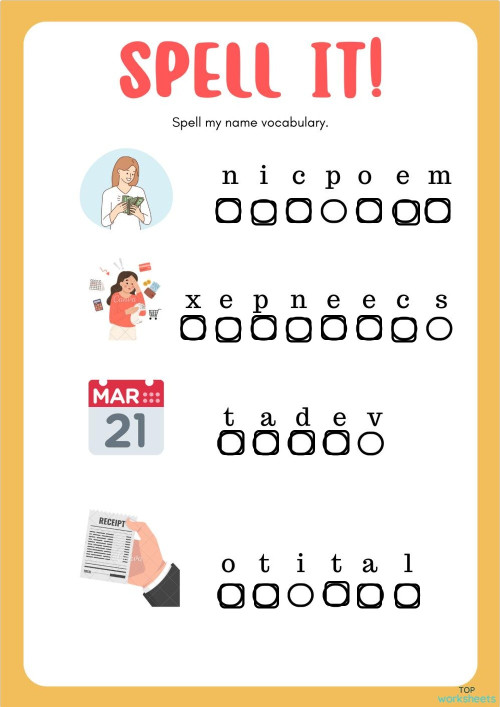 SPELL IT!

Spell my name vocabulary.

n i c p o e m

x e p n e e c s

MAR
21

t a d e v

RECEIPT

o t i t a l

TOP worksheets