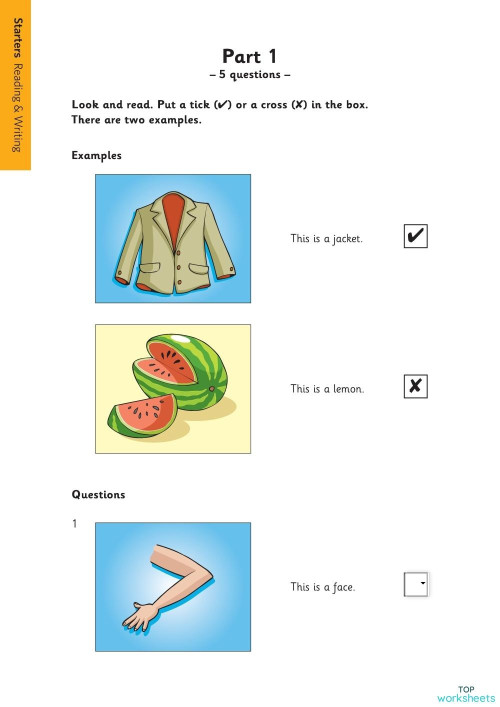 Starters Reading & Writing

Part 1
– 5 questions –

Look and read. Put a tick (✔) or a cross (✘) in the box. There are two examples.

Examples

This is a jacket. ✔

This is a lemon. ✘

Questions

1

This is a face.

TOP
worksheets