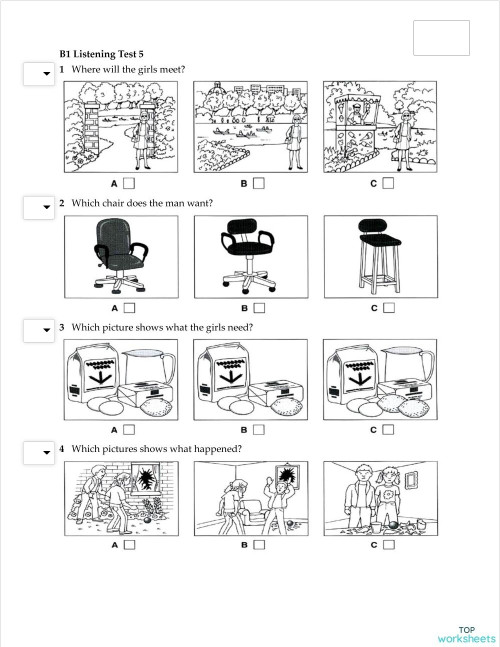 B1 Listening Test 5

1 Where will the girls meet?

A B C

2 Which chair does the man want?

A B C

3 Which picture shows what the girls need?

A B C

4 Which pictures shows what happened?

A B C

TOP worksheets