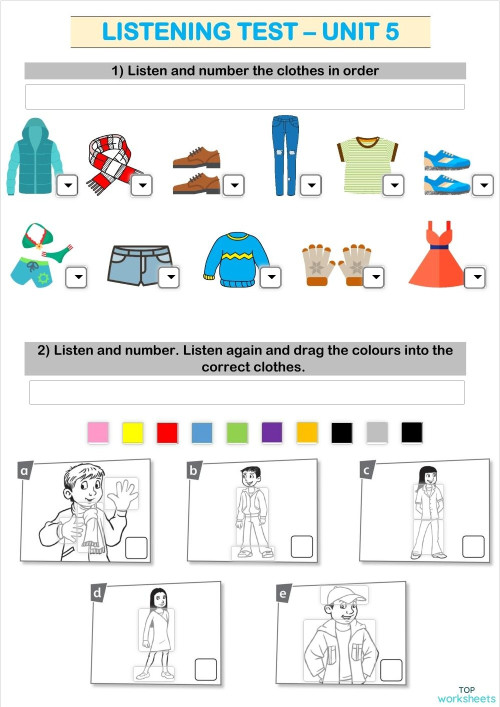 LISTENING TEST – UNIT 5

1) Listen and number the clothes in order

2) Listen and number. Listen again and drag the colours into the correct clothes.

a

b

c

d

e

TOP worksheets