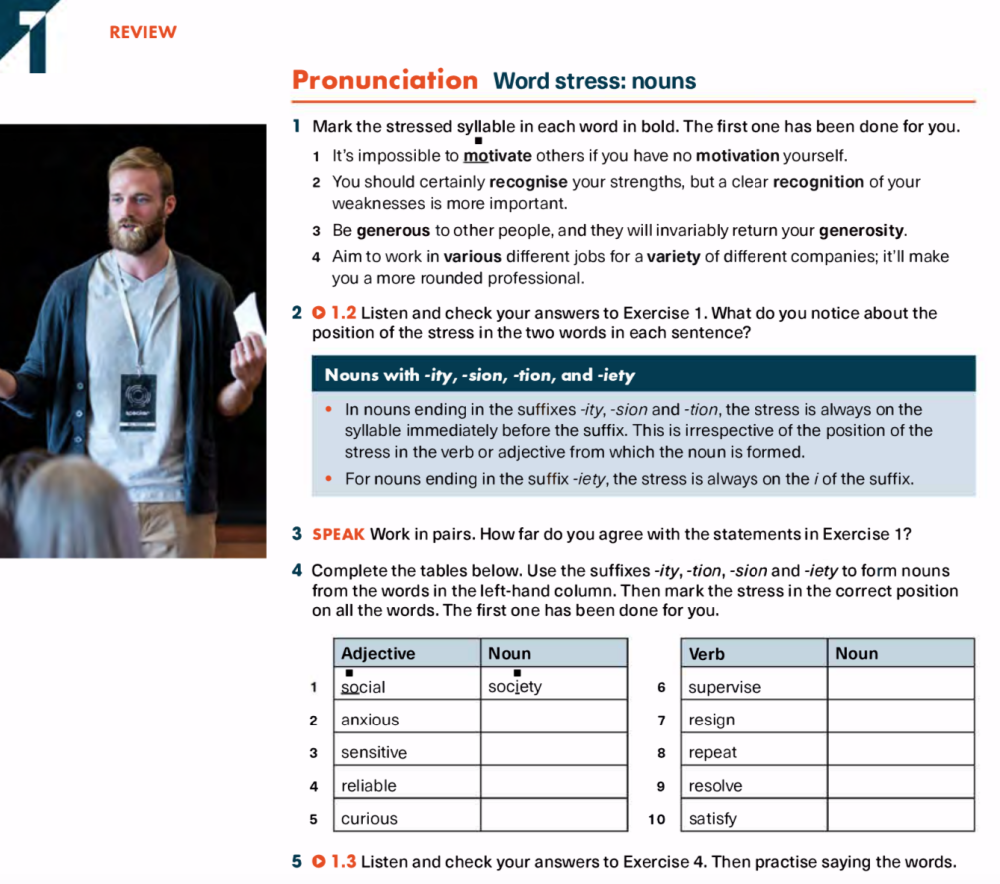 1

REVIEW

Pronunciation Word stress: nouns

1 Mark the stressed syllable in each word in bold. The first one has been done for you.

1 It's impossible to motivate others if you have no motivation yourself.

2 You should certainly recognise your strengths, but a clear recognition of your weaknesses is more important.

3 Be generous to other people, and they will invariably return your generosity.

4 Aim to work in various different jobs for a variety of different companies; it'll make you a more rounded professional.

2 1.2 Listen and check your answers to Exercise 1. What do you notice about the position of the stress in the two words in each sentence?

Nouns with -ity, -sion, -tion, and -iety

• In nouns ending in the suffixes -ity, -sion and -tion, the stress is always on the syllable immediately before the suffix. This is irrespective of the position of the stress in the verb or adjective from which the noun is formed.

• For nouns ending in the suffix -iety, the stress is always on the i of the suffix.

3 SPEAK Work in pairs. How far do you agree with the statements in Exercise 1?

4 Complete the tables below. Use the suffixes -ity, -tion, -sion and -iety to form nouns from the words in the left-hand column. Then mark the stress in the correct position on all the words. The first one has been done for you.

| | Adjective | Noun |
|---|---|---|
| 1 | social | society |
| 2 | anxious | |
| 3 | sensitive | |
| 4 | reliable | |
| 5 | curious | |

| | Verb | Noun |
|---|---|---|
| 6 | supervise | |
| 7 | resign | |
| 8 | repeat | |
| 9 | resolve | |
| 10 | satisfy | |

5 1.3 Listen and check your answers to Exercise 4. Then practise saying the words.