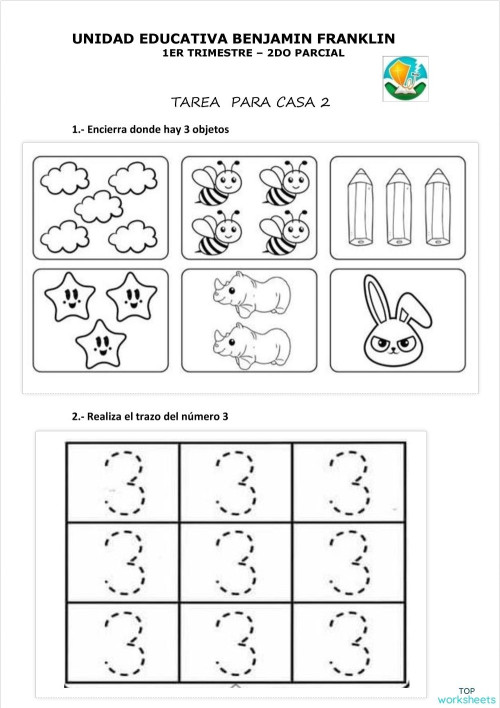 UNIDAD EDUCATIVA BENJAMIN FRANKLIN
1ER TRIMESTRE – 2DO PARCIAL

TAREA PARA CASA 2

1.- Encierra donde hay 3 objetos

2.- Realiza el trazo del número 3

| 3 | 3 | 3 |
|---|---|---|
| 3 | 3 | 3 |
| 3 | 3 | 3 |

TOP
worksheets