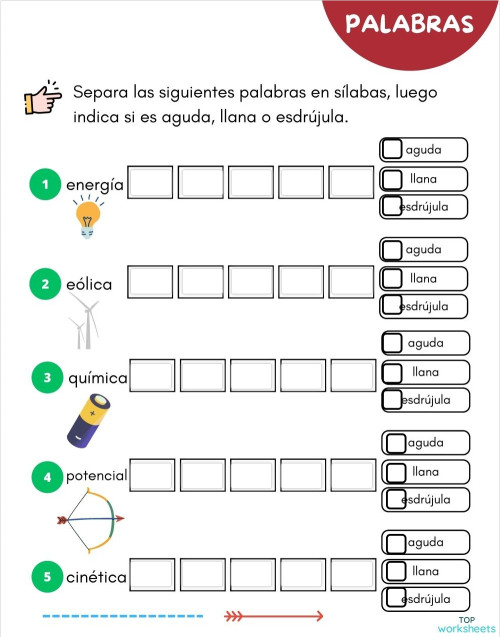 PALABRAS

Separa las siguientes palabras en sílabas, luego indica si es aguda, llana o esdrújula.

1 energía
aguda
llana
esdrújula

2 eólica
aguda
llana
esdrújula

3 química
aguda
llana
esdrújula

4 potencial
aguda
llana
esdrújula

5 cinética
aguda
llana
esdrújula

TOP worksheets