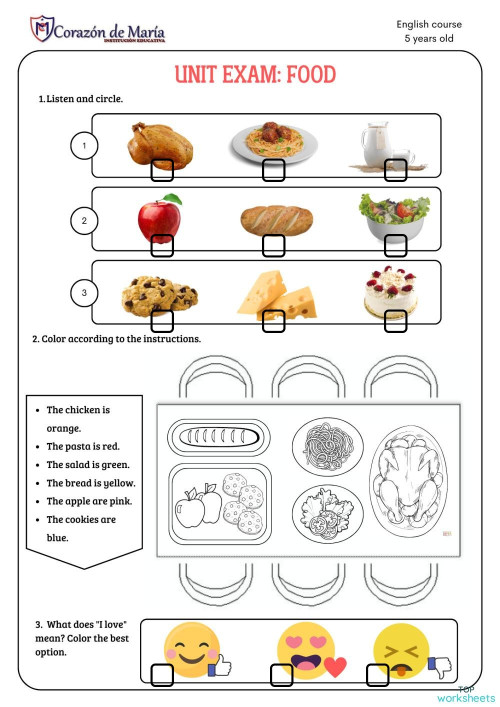 Corazón de María
INSTITUCIÓN EDUCATIVA

English course
5 years old

UNIT EXAM: FOOD

1. Listen and circle.

1

2

3

2. Color according to the instructions.

- The chicken is orange.
- The pasta is red.
- The salad is green.
- The bread is yellow.
- The apple are pink.
- The cookies are blue.

3. What does "I love" mean? Color the best option.

TOP worksheets