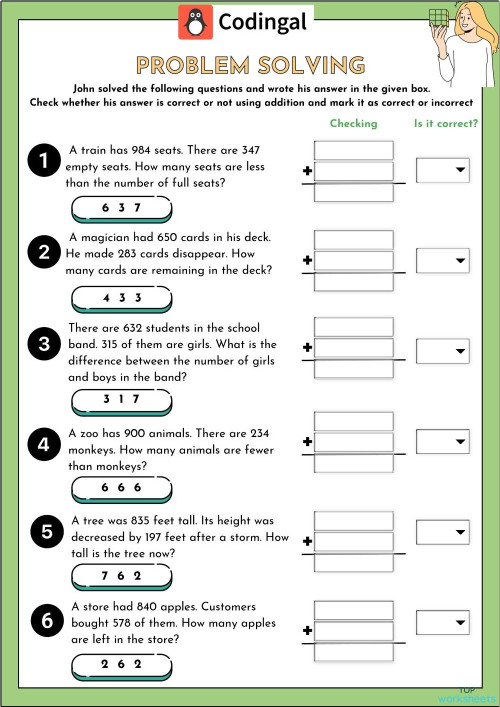 Codingal

PROBLEM SOLVING

John solved the following questions and wrote his answer in the given box. Check whether his answer is correct or not using addition and mark it as correct or incorrect

Checking

Is it correct?

1 A train has 984 seats. There are 347 empty seats. How many seats are less than the number of full seats?

6 3 7

+

2 A magician had 650 cards in his deck. He made 283 cards disappear. How many cards are remaining in the deck?

4 3 3

+

3 There are 632 students in the school band. 315 of them are girls. What is the difference between the number of girls and boys in the band?

3 1 7

+

4 A zoo has 900 animals. There are 234 monkeys. How many animals are fewer than monkeys?

6 6 6

+

5 A tree was 835 feet tall. Its height was decreased by 197 feet after a storm. How tall is the tree now?

7 6 2

+

6 A store had 840 apples. Customers bought 578 of them. How many apples are left in the store?

2 6 2

+

TOP worksheets