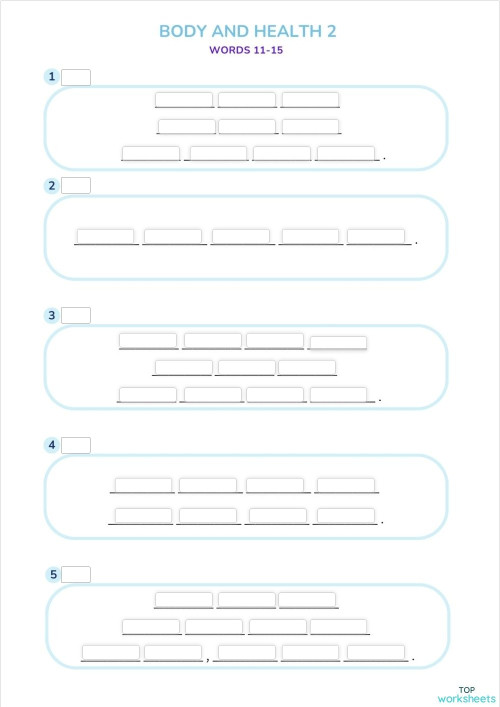 BODY AND HEALTH 2

WORDS 11-15

1

.

2

.

3

.

4

.

5

,
.

TOP
worksheets