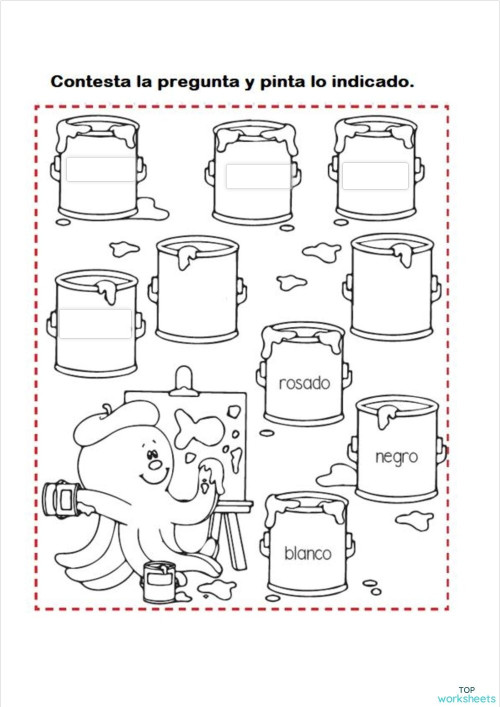 Contesta la pregunta y pinta lo indicado.

rosado

negro

blanco

TOP worksheets