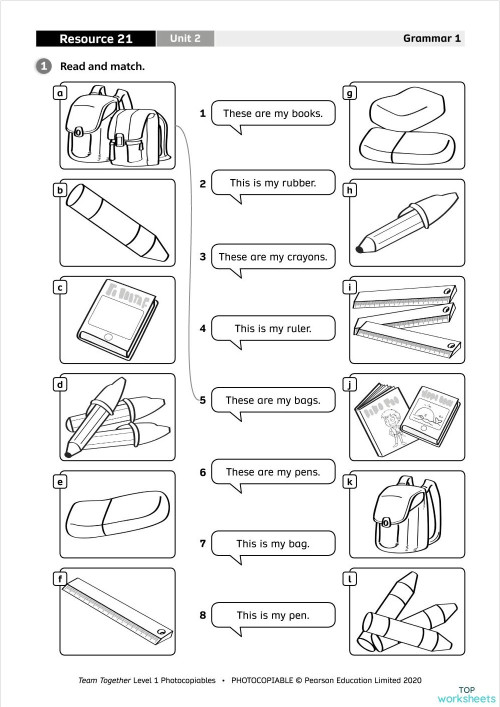 Resource 21 Unit 2 Grammar 1

1 Read and match.

a

b

c

d

e

f

1 These are my books.

2 This is my rubber.

3 These are my crayons.

4 This is my ruler.

5 These are my bags.

6 These are my pens.

7 This is my bag.

8 This is my pen.

g

h

i

j

k

l

Team Together Level 1 Photocopiables • PHOTOCOPIABLE © Pearson Education Limited 2020

TOP worksheets