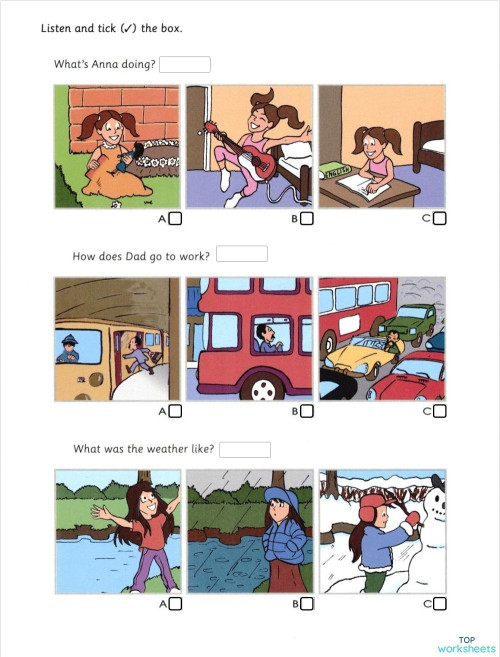 Listen and tick (✓) the box.

What's Anna doing?

ENGLISH

A B C

How does Dad go to work?

A B C

What was the weather like?

A B C

TOP worksheets