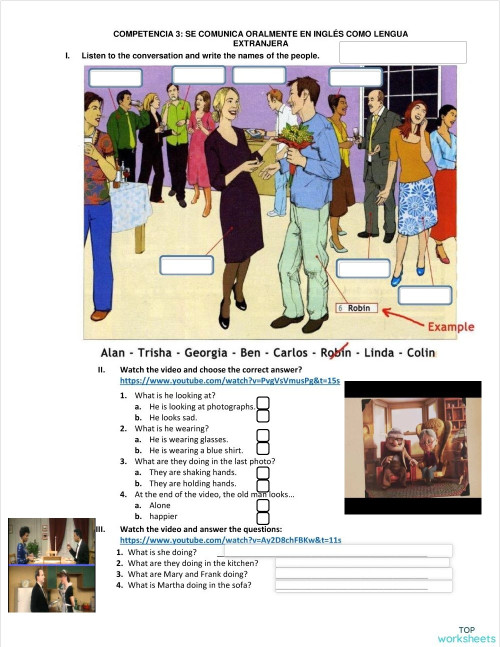 COMPETENCIA 3: SE COMUNICA ORALMENTE EN INGLÉS COMO LENGUA EXTRANJERA

I. Listen to the conversation and write the names of the people.

6 Robin

Example

Alan - Trisha - Georgia - Ben - Carlos - Robin - Linda - Colin

II. Watch the video and choose the correct answer?
https://www.youtube.com/watch?v=PvgVsVmusPg&t=15s

1. What is he looking at?
a. He is looking at photographs.
b. He looks sad.
2. What is he wearing?
a. He is wearing glasses.
b. He is wearing a blue shirt.
3. What are they doing in the last photo?
a. They are shaking hands.
b. They are holding hands.
4. At the end of the video, the old man looks…
a. Alone
b. happier

III. Watch the video and answer the questions:
https://www.youtube.com/watch?v=Ay2D8chFBKw&t=11s

1. What is she doing?
2. What are they doing in the kitchen?
3. What are Mary and Frank doing?
4. What is Martha doing in the sofa?

TOP worksheets