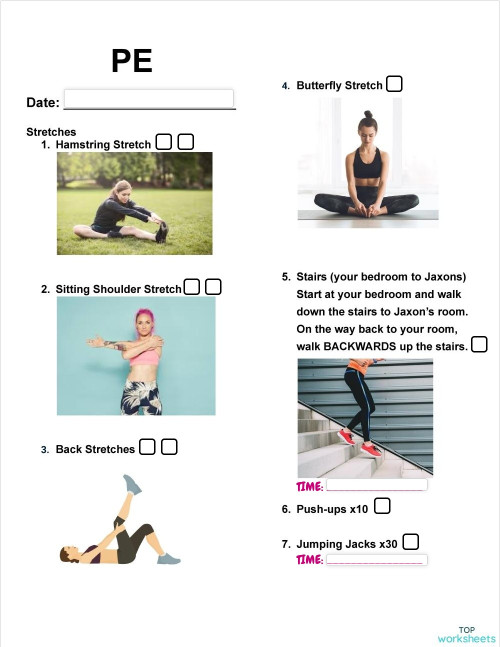 PE

Date:

Stretches
1. Hamstring Stretch

2. Sitting Shoulder Stretch

3. Back Stretches

4. Butterfly Stretch

5. Stairs (your bedroom to Jaxons) Start at your bedroom and walk down the stairs to Jaxon's room. On the way back to your room, walk BACKWARDS up the stairs.

TIME:

6. Push-ups x10

7. Jumping Jacks x30
TIME:

TOP worksheets