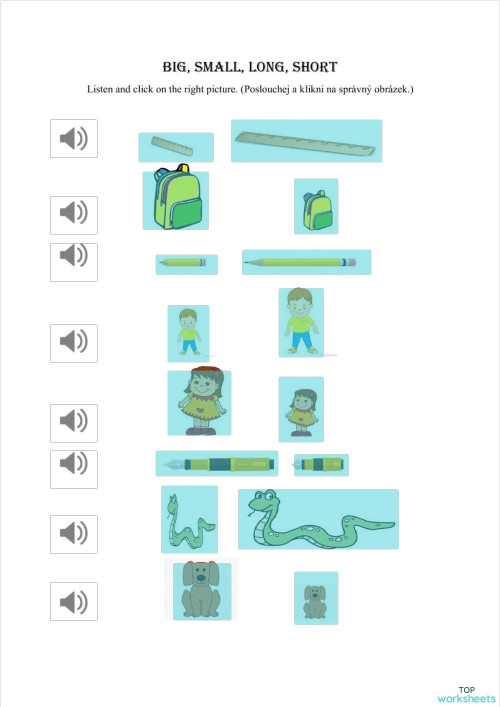 BIG, SMALL, LONG, SHORT

Listen and click on the right picture. (Poslouchej a klikni na správný obrázek.)

TOP
worksheets