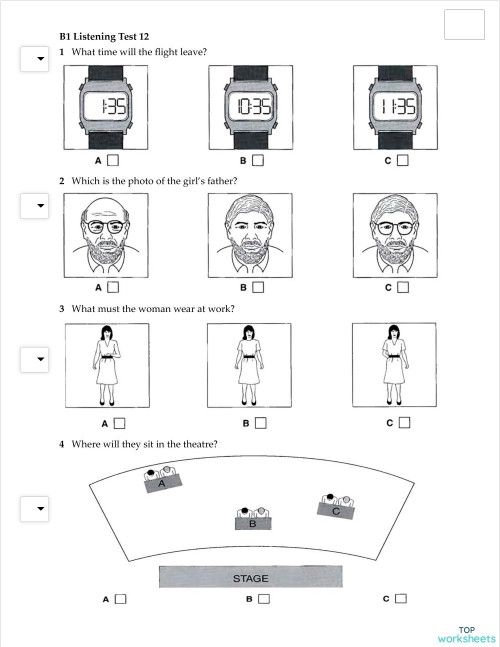 B1 Listening Test 12

1 What time will the flight leave?

1:35

10:35

11:35

A

B

C

2 Which is the photo of the girl's father?

A

B

C

3 What must the woman wear at work?

A

B

C

4 Where will they sit in the theatre?

A

B

C

STAGE

A

B

C

TOP worksheets