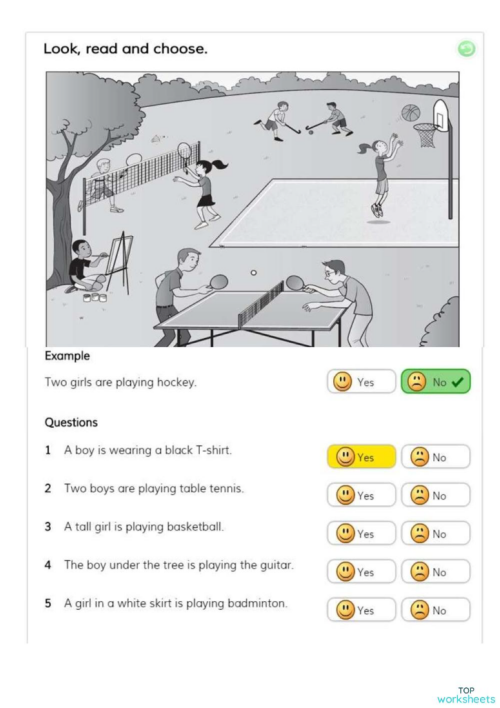 Look, read and choose.

Example

Two girls are playing hockey. Yes No ✓

Questions

1 A boy is wearing a black T-shirt. Yes No

2 Two boys are playing table tennis. Yes No

3 A tall girl is playing basketball. Yes No

4 The boy under the tree is playing the guitar. Yes No

5 A girl in a white skirt is playing badminton. Yes No

TOP worksheets