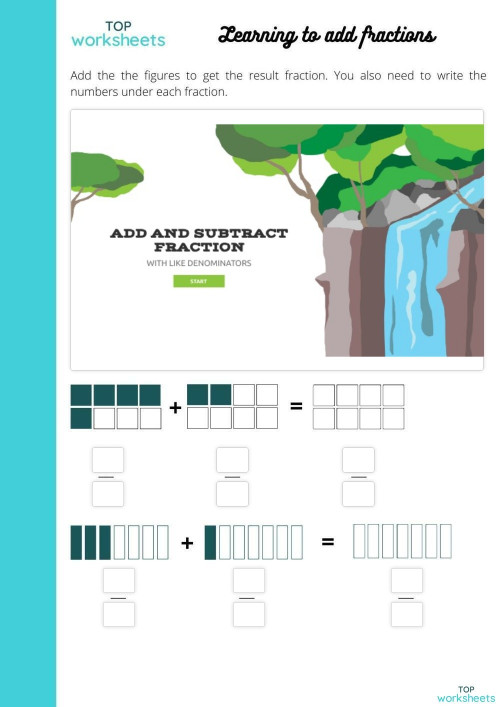 TOP
worksheets

Learning to add fractions

Add the the figures to get the result fraction. You also need to write the numbers under each fraction.

ADD AND SUBTRACT FRACTION
WITH LIKE DENOMINATORS
START

+ =

+ =

TOP
worksheets