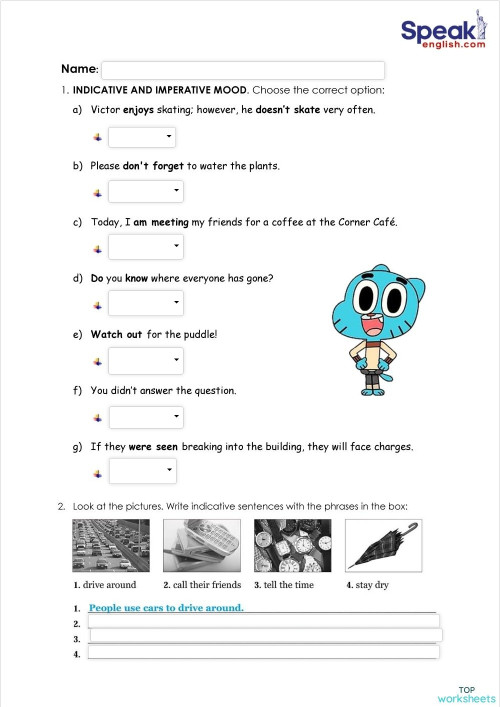 Speak english.com

Name:

1. INDICATIVE AND IMPERATIVE MOOD. Choose the correct option:

a) Victor enjoys skating; however, he doesn't skate very often.

b) Please don't forget to water the plants.

c) Today, I am meeting my friends for a coffee at the Corner Café.

d) Do you know where everyone has gone?

e) Watch out for the puddle!

f) You didn't answer the question.

g) If they were seen breaking into the building, they will face charges.

2. Look at the pictures. Write indicative sentences with the phrases in the box:

1. drive around 2. call their friends 3. tell the time 4. stay dry

1. People use cars to drive around.
2.
3.
4.

TOP worksheets