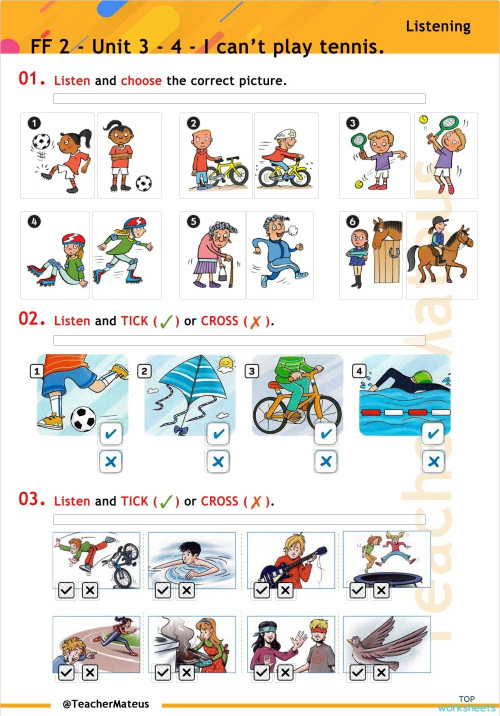 Listening

FF 2 - Unit 3 - 4 - I can't play tennis.

01. Listen and choose the correct picture.

1
2
3
4
5
6

02. Listen and TICK (✓) or CROSS (✗).

1
2
3
4

03. Listen and TICK (✓) or CROSS (✗).

@TeacherMateus

TeacherMateus

TOP worksheets