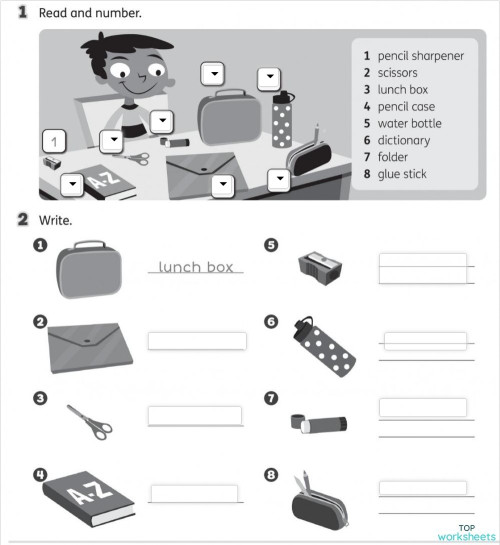 1 Read and number.

1

A-Z

1 pencil sharpener
2 scissors
3 lunch box
4 pencil case
5 water bottle
6 dictionary
7 folder
8 glue stick

2 Write.

1 lunch box

2

3

4 A-Z

5

6

7

8

TOP worksheets