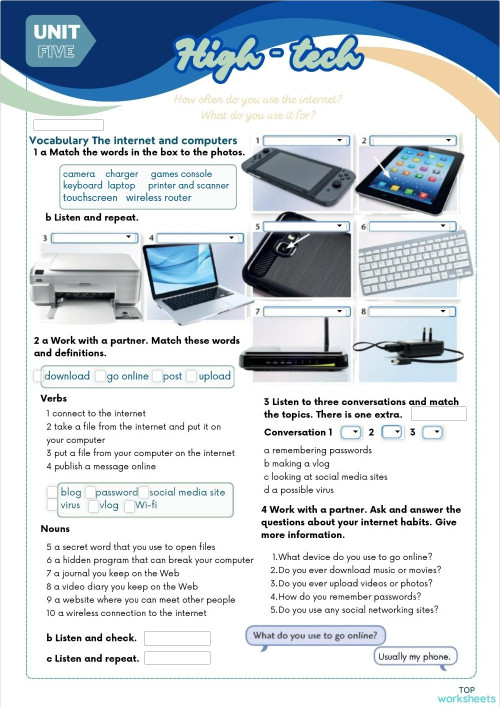 UNIT
FIVE

High - tech

How often do you use the internet?
What do you use it for?

Vocabulary The internet and computers
1 a Match the words in the box to the photos.

camera charger games console keyboard laptop printer and scanner touchscreen wireless router

b Listen and repeat.

1
2
3
4
5
6
7
8

2 a Work with a partner. Match these words and definitions.

download go online post upload

Verbs
1 connect to the internet
2 take a file from the internet and put it on your computer
3 put a file from your computer on the internet
4 publish a message online

blog password social media site virus vlog Wi-fi

Nouns
5 a secret word that you use to open files
6 a hidden program that can break your computer
7 a journal you keep on the Web
8 a video diary you keep on the Web
9 a website where you can meet other people
10 a wireless connection to the internet

b Listen and check.

c Listen and repeat.

3 Listen to three conversations and match the topics. There is one extra.

Conversation 1 2 3

a remembering passwords
b making a vlog
c looking at social media sites
d a possible virus

4 Work with a partner. Ask and answer the questions about your internet habits. Give more information.

1.What device do you use to go online?
2.Do you ever download music or movies?
3.Do you ever upload videos or photos?
4.How do you remember passwords?
5.Do you use any social networking sites?

What do you use to go online?

Usually my phone.

TOP worksheets