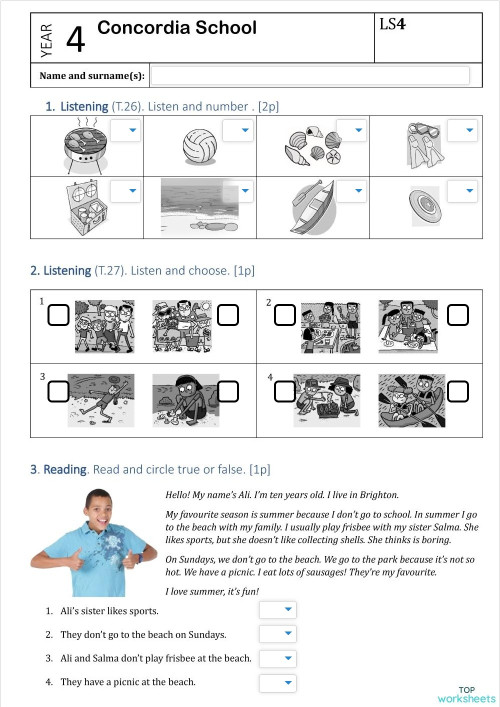 YEAR 4 Concordia School

LS4

Name and surname(s):

1. Listening (T.26). Listen and number . [2p]

2. Listening (T.27). Listen and choose. [1p]

1

2

3

4

3. Reading. Read and circle true or false. [1p]

Hello! My name's Ali. I'm ten years old. I live in Brighton.

My favourite season is summer because I don't go to school. In summer I go to the beach with my family. I usually play frisbee with my sister Salma. She likes sports, but she doesn't like collecting shells. She thinks is boring.

On Sundays, we don't go to the beach. We go to the park because it's not so hot. We have a picnic. I eat lots of sausages! They're my favourite.

I love summer, it's fun!

1. Ali's sister likes sports.

2. They don't go to the beach on Sundays.

3. Ali and Salma don't play frisbee at the beach.

4. They have a picnic at the beach.

TOP worksheets