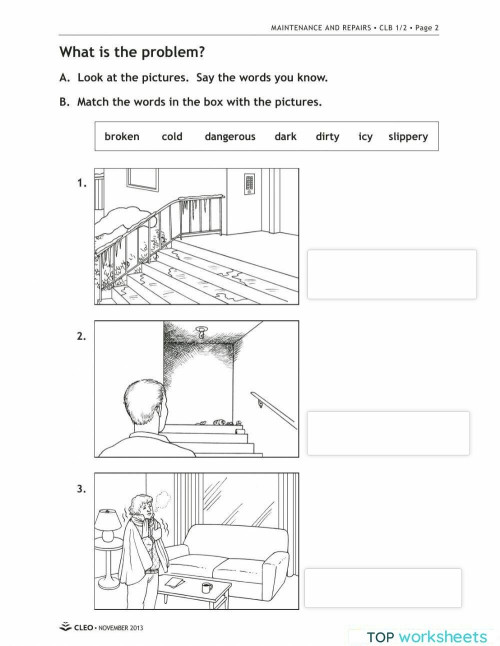 MAINTENANCE AND REPAIRS • CLB 1/2 • Page 2

What is the problem?

A. Look at the pictures. Say the words you know.

B. Match the words in the box with the pictures.

broken cold dangerous dark dirty icy slippery

1.

2.

3.

CLEO • NOVEMBER 2013

TOP worksheets