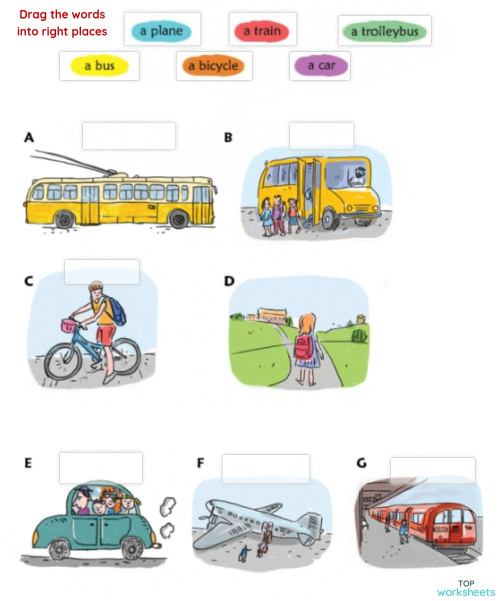 Drag the words into right places

a plane

a train

a trolleybus

a bus

a bicycle

a car

A

B

C

D

E

F

G

TOP worksheets