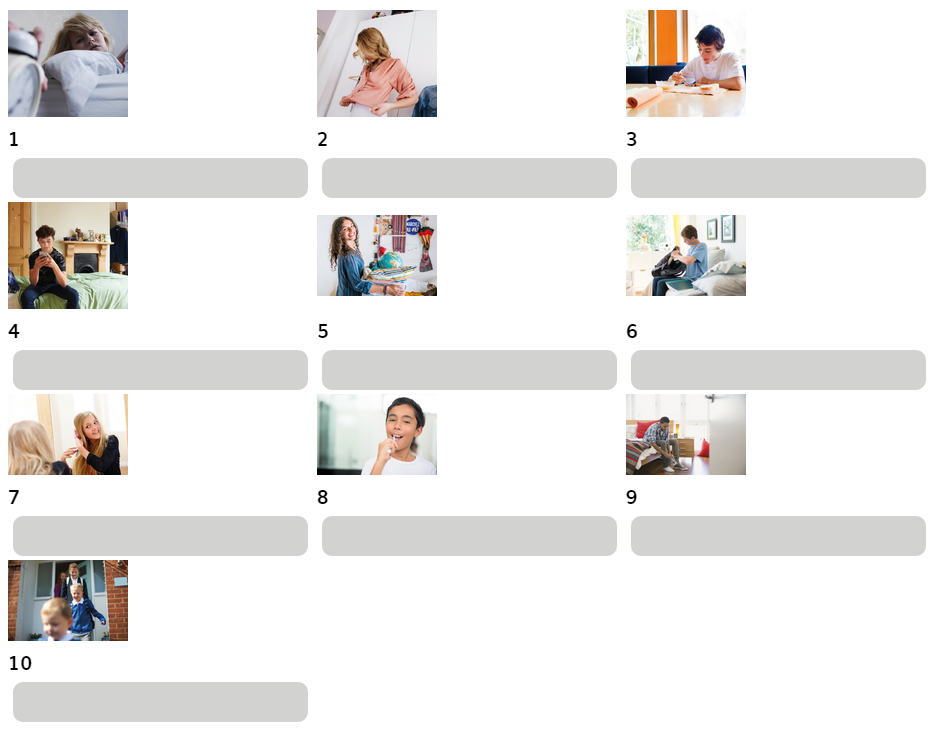 1

2

3

4

5

6

7

8

9

10