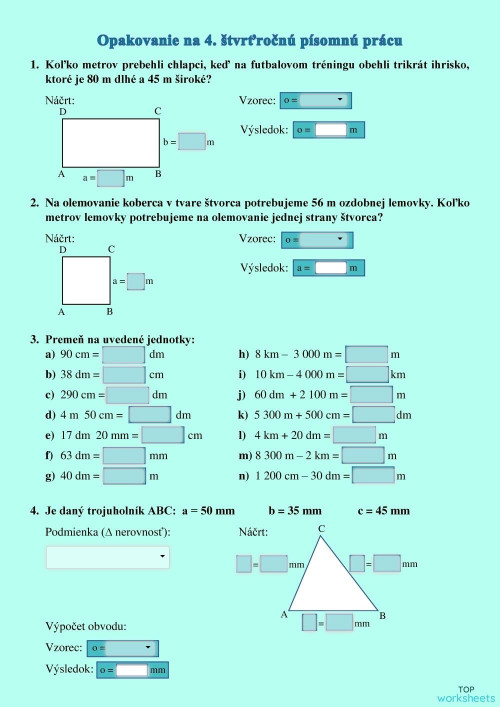 Opakovanie na 4. štvrťročnú písomnú prácu

1. Koľko metrov prebehli chlapci, keď na futbalovom tréningu obehli trikrát ihrisko, ktoré je 80 m dlhé a 45 m široké?

Náčrt:
D C
b = m
A a = m B

Vzorec: o =

Výsledok: o = m

2. Na olemovanie koberca v tvare štvorca potrebujeme 56 m ozdobnej lemovky. Koľko metrov lemovky potrebujeme na olemovanie jednej strany štvorca?

Náčrt:
D C
a = m
A B

Vzorec: o =

Výsledok: a = m

3. Premeň na uvedené jednotky:

a) 90 cm = dm
b) 38 dm = cm
c) 290 cm = dm
d) 4 m 50 cm = dm
e) 17 dm 20 mm = cm
f) 63 dm = mm
g) 40 dm = m

h) 8 km – 3 000 m = m
i) 10 km – 4 000 m = km
j) 60 dm + 2 100 m = m
k) 5 300 m + 500 cm = dm
l) 4 km + 20 dm = m
m) 8 300 m – 2 km = m
n) 1 200 cm – 30 dm = m

4. Je daný trojuholník ABC: a = 50 mm b = 35 mm c = 45 mm

Podmienka (Δ nerovnosť):

Náčrt:
C
= mm = mm
A B
= mm

Výpočet obvodu:

Vzorec: o =

Výsledok: o = mm

TOP worksheets