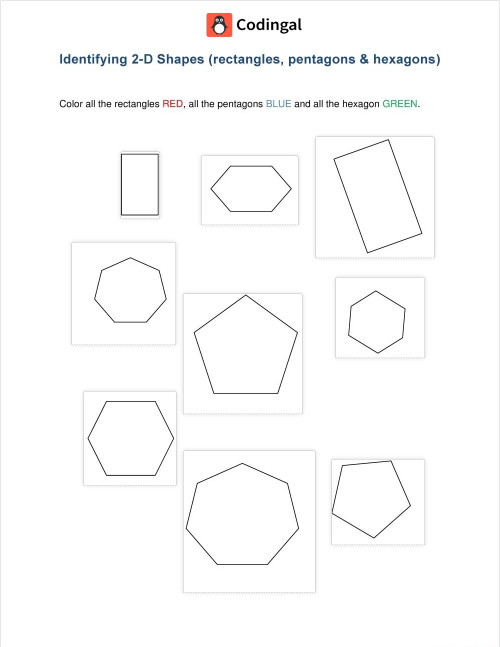 Codingal

Identifying 2-D Shapes (rectangles, pentagons & hexagons)

Color all the rectangles RED, all the pentagons BLUE and all the hexagon GREEN.