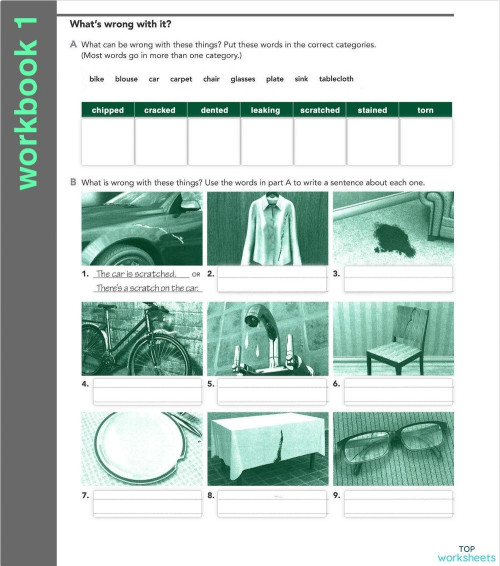 workbook 1

What's wrong with it?

A What can be wrong with these things? Put these words in the correct categories. (Most words go in more than one category.)

bike blouse car carpet chair glasses plate sink tablecloth

| chipped | cracked | dented | leaking | scratched | stained | torn |
|---|---|---|---|---|---|---|
| | | | | | | |

B What is wrong with these things? Use the words in part A to write a sentence about each one.

1. The car is scratched. OR There's a scratch on the car.
2.
3.
4.
5.
6.
7.
8.
9.

TOP worksheets