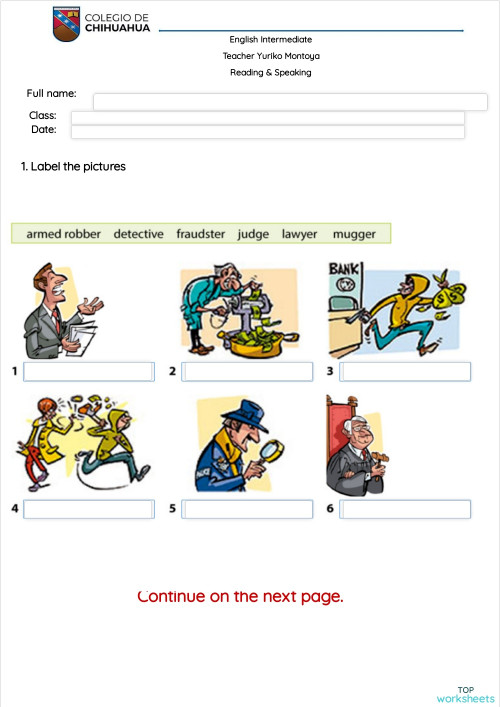 COLEGIO DE
CHIHUAHUA

English Intermediate
Teacher Yuriko Montoya
Reading & Speaking

Full name:
Class:
Date:

1. Label the pictures

armed robber detective fraudster judge lawyer mugger

BANK

1
2
3

POLICE

4
5
6

Continue on the next page.

TOP
worksheets