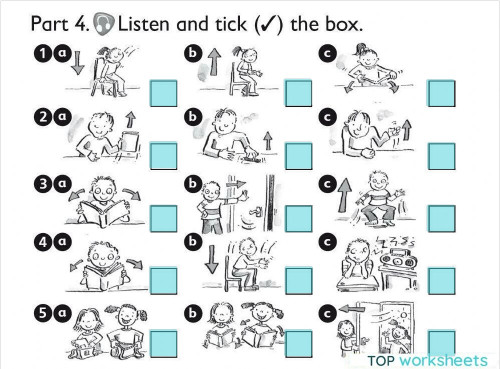 Part 4. Listen and tick (✓) the box.

1 a

b

c

2 a

b

c

3 a

b

c

4 a

b

c

5 a

b

c

TOP worksheets