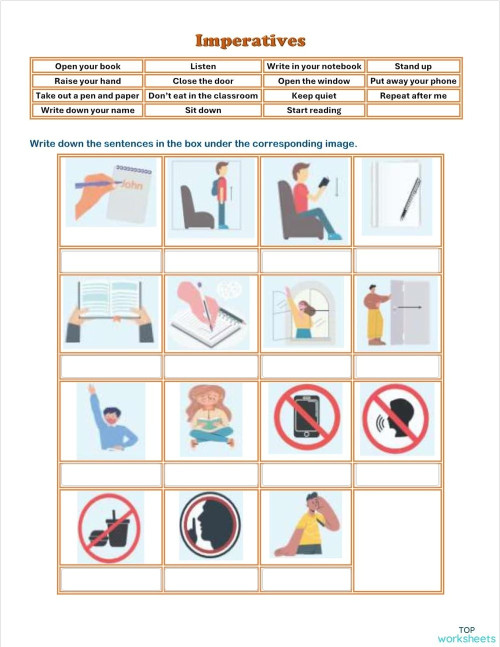 Imperatives

| Open your book | Listen | Write in your notebook | Stand up |
|---|---|---|---|
| Raise your hand | Close the door | Open the window | Put away your phone |
| Take out a pen and paper | Don't eat in the classroom | Keep quiet | Repeat after me |
| Write down your name | Sit down | Start reading | |

Write down the sentences in the box under the corresponding image.

John

TOP worksheets