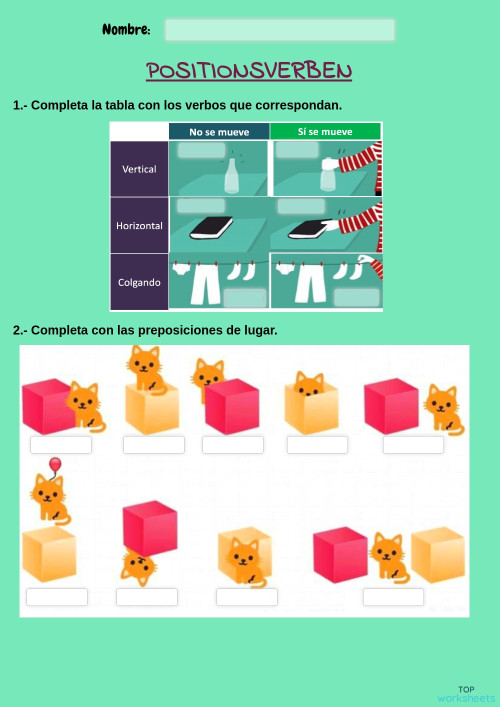 Nombre:

POSITIONSVERBEN

1.- Completa la tabla con los verbos que correspondan.

| | No se mueve | Sí se mueve |
|---|---|---|
| Vertical | | |
| Horizontal | | |
| Colgando | | |

2.- Completa con las preposiciones de lugar.

TOP worksheets