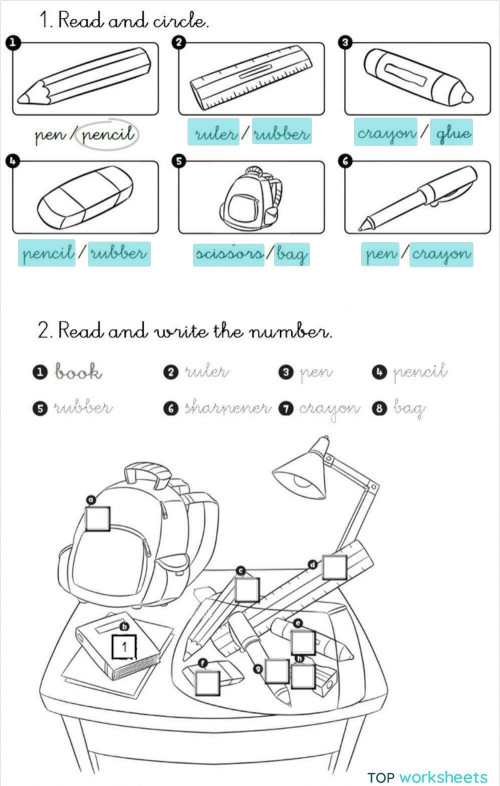 1. Read and circle.

1
pen / pencil

2
ruler / rubber

3
crayon / glue

4
pencil / rubber

5
scissors / bag

6
pen / crayon

2. Read and write the number.

1 book 2 ruler 3 pen 4 pencil
5 rubber 6 sharpener 7 crayon 8 bag

a
b
1
c
d
e
f
g
h

TOP worksheets