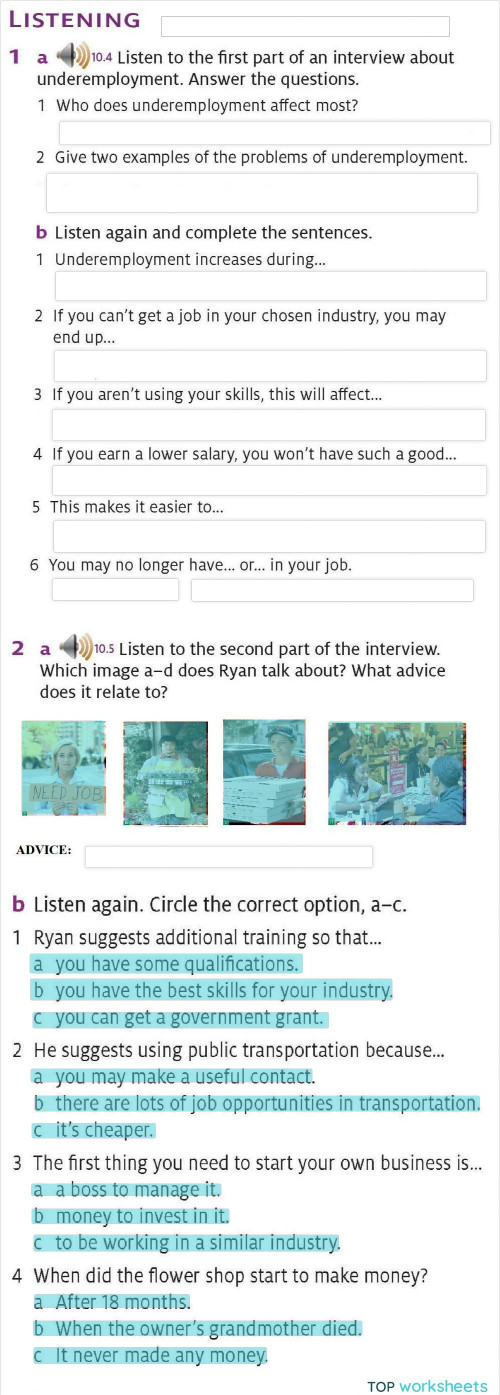 LISTENING

1 a 10.4 Listen to the first part of an interview about underemployment. Answer the questions.

1 Who does underemployment affect most?

2 Give two examples of the problems of underemployment.

b Listen again and complete the sentences.

1 Underemployment increases during...

2 If you can't get a job in your chosen industry, you may end up...

3 If you aren't using your skills, this will affect...

4 If you earn a lower salary, you won't have such a good...

5 This makes it easier to...

6 You may no longer have... or... in your job.

2 a 10.5 Listen to the second part of the interview. Which image a–d does Ryan talk about? What advice does it relate to?

NEED JOB

ADVICE:

b Listen again. Circle the correct option, a–c.

1 Ryan suggests additional training so that...
a you have some qualifications.
b you have the best skills for your industry.
c you can get a government grant.

2 He suggests using public transportation because...
a you may make a useful contact.
b there are lots of job opportunities in transportation.
c it's cheaper.

3 The first thing you need to start your own business is...
a a boss to manage it.
b money to invest in it.
c to be working in a similar industry.

4 When did the flower shop start to make money?
a After 18 months.
b When the owner's grandmother died.
c It never made any money.

TOP worksheets