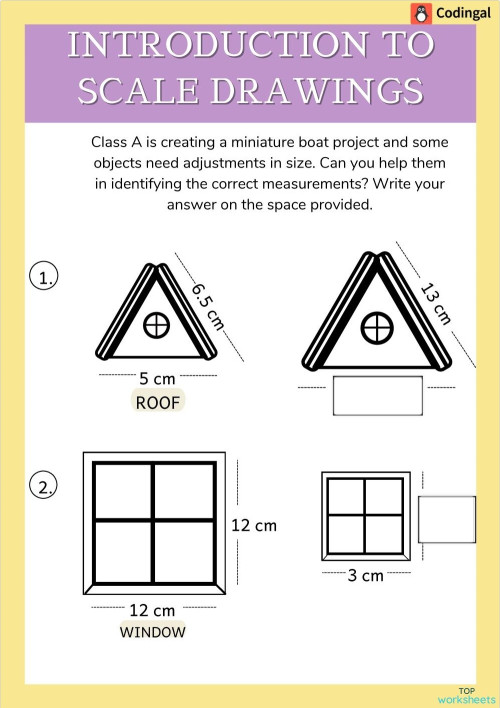 Codingal

INTRODUCTION TO SCALE DRAWINGS

Class A is creating a miniature boat project and some objects need adjustments in size. Can you help them in identifying the correct measurements? Write your answer on the space provided.

1.

6.5 cm

5 cm

ROOF

13 cm

2.

12 cm

12 cm

WINDOW

3 cm

TOP worksheets