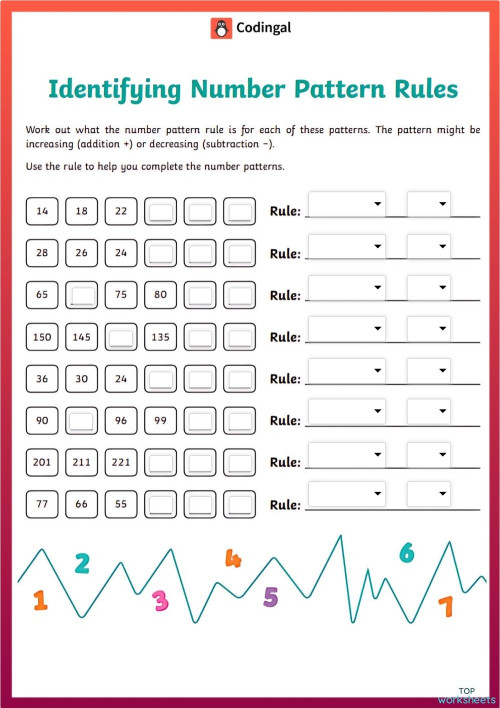 Codingal

Identifying Number Pattern Rules

Work out what the number pattern rule is for each of these patterns. The pattern might be increasing (addition +) or decreasing (subtraction −).

Use the rule to help you complete the number patterns.

14 18 22 Rule:

28 26 24 Rule:

65 75 80 Rule:

150 145 135 Rule:

36 30 24 Rule:

90 96 99 Rule:

201 211 221 Rule:

77 66 55 Rule:

1 2 3 4 5 6 7

TOP worksheets