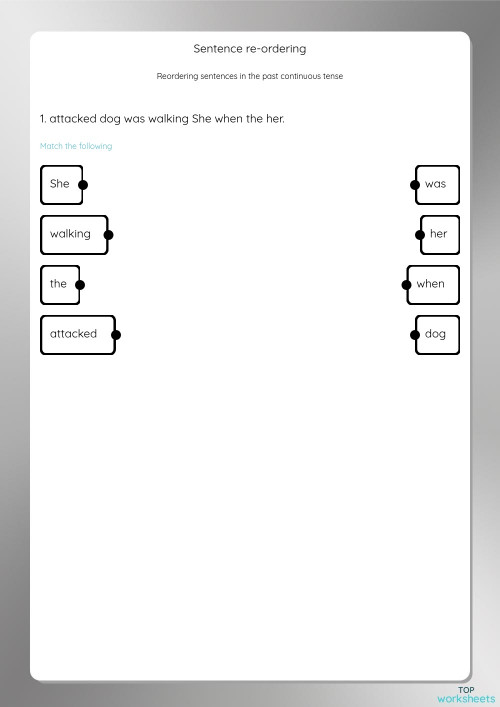 Sentence re-ordering

Reordering sentences in the past continuous tense

1. attacked dog was walking She when the her.

Match the following

She

walking

the

attacked

was

her

when

dog

TOP
worksheets