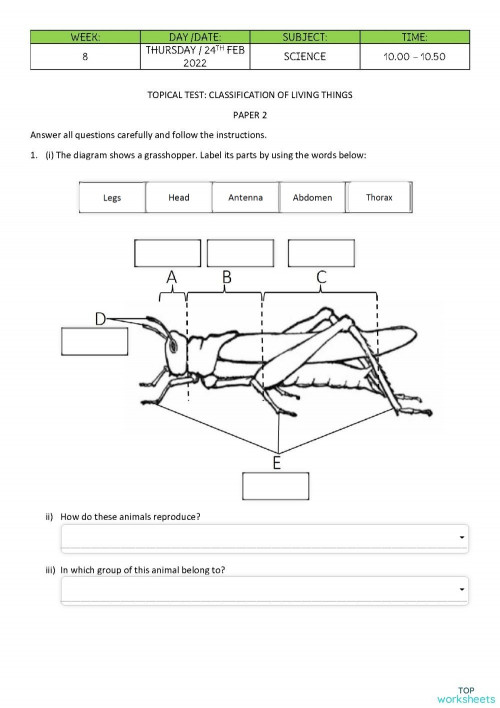 | WEEK: | DAY /DATE: | SUBJECT: | TIME: |
|---|---|---|---|
| 8 | THURSDAY / 24$^{TH}$ FEB 2022 | SCIENCE | 10.00 – 10.50 |

TOPICAL TEST: CLASSIFICATION OF LIVING THINGS

PAPER 2

Answer all questions carefully and follow the instructions.

1. (i) The diagram shows a grasshopper. Label its parts by using the words below:

| Legs | Head | Antenna | Abdomen | Thorax |
|---|---|---|---|---|

A B C

D

E

ii) How do these animals reproduce?

iii) In which group of this animal belong to?

TOP worksheets