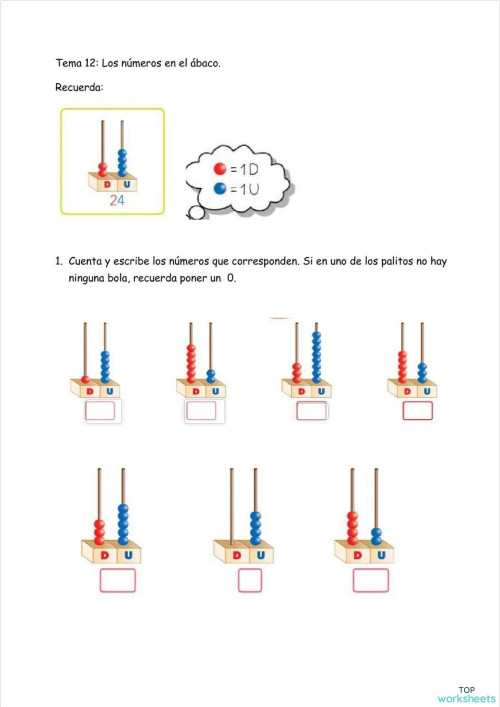 Tema 12: Los números en el ábaco.

Recuerda:

D U
24

= 1D
= 1U

1. Cuenta y escribe los números que corresponden. Si en uno de los palitos no hay ninguna bola, recuerda poner un 0.

D U
D U
D U
D U

D U
D U
D U

TOP
worksheets