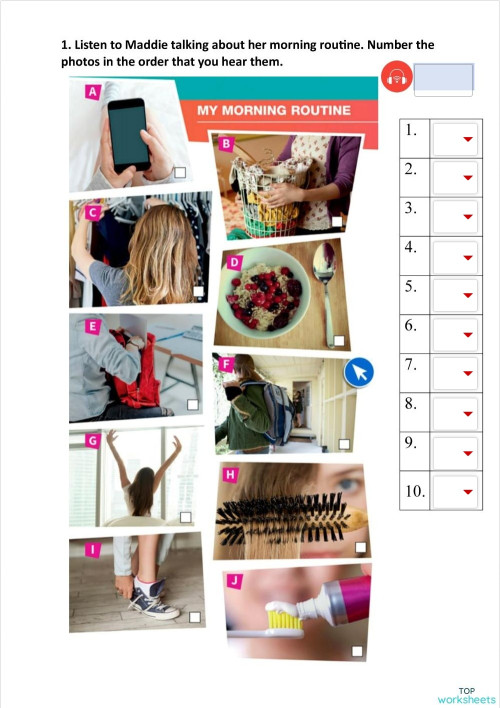 1. Listen to Maddie talking about her morning routine. Number the photos in the order that you hear them.

MY MORNING ROUTINE

A

B

C

D

E

F

G

H

I

J

| 1. | |
|---|---|
| 2. | |
| 3. | |
| 4. | |
| 5. | |
| 6. | |
| 7. | |
| 8. | |
| 9. | |
| 10. | |

TOP
worksheets