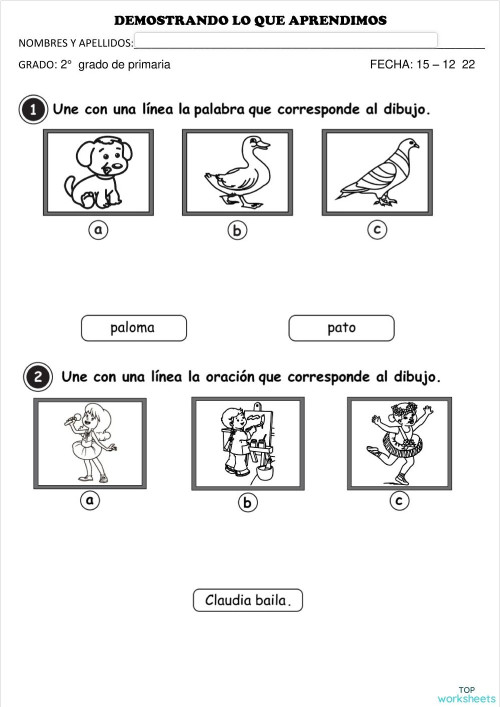 DEMOSTRANDO LO QUE APRENDIMOS

NOMBRES Y APELLIDOS:

GRADO: 2° grado de primaria

FECHA: 15 – 12 22

1 Une con una línea la palabra que corresponde al dibujo.

a

b

c

paloma

pato

2 Une con una línea la oración que corresponde al dibujo.

a

b

c

Claudia baila.

TOP worksheets