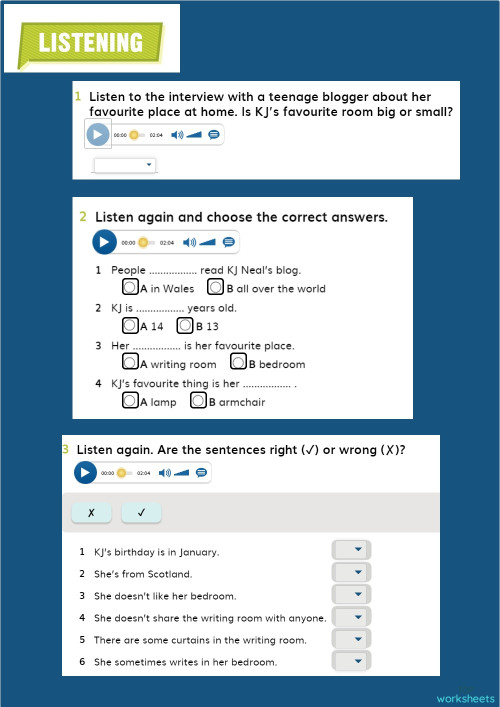 LISTENING

1 Listen to the interview with a teenage blogger about her favourite place at home. Is KJ's favourite room big or small?

00:00 02:04

2 Listen again and choose the correct answers.

00:00 02:04

1 People ................ read KJ Neal's blog.
A in Wales B all over the world

2 KJ is ................ years old.
A 14 B 13

3 Her ................ is her favourite place.
A writing room B bedroom

4 KJ's favourite thing is her ................ .
A lamp B armchair

3 Listen again. Are the sentences right (✓) or wrong (✗)?

00:00 02:04

✗ ✓

1 KJ's birthday is in January.
2 She's from Scotland.
3 She doesn't like her bedroom.
4 She doesn't share the writing room with anyone.
5 There are some curtains in the writing room.
6 She sometimes writes in her bedroom.

worksheets