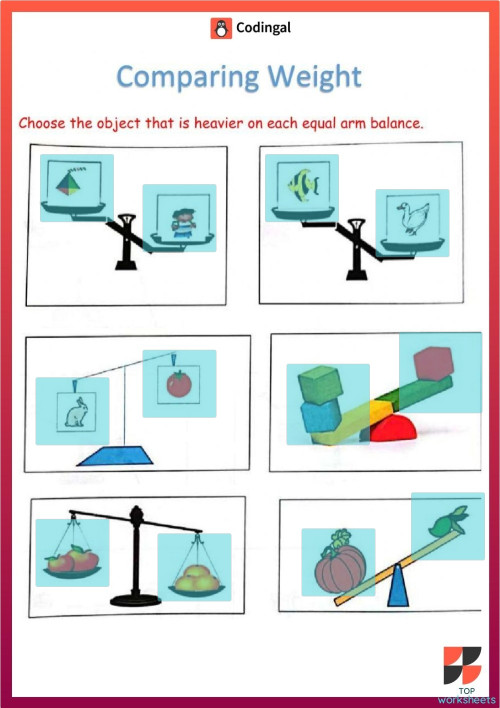 Codingal

Comparing Weight

Choose the object that is heavier on each equal arm balance.

TOP
worksheets