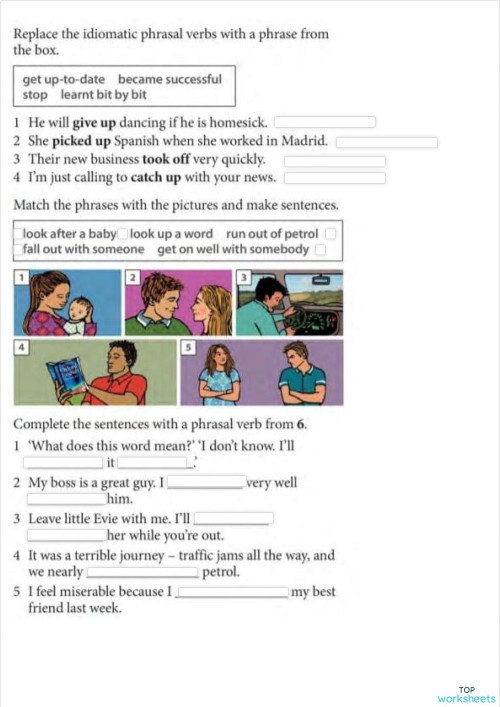 Replace the idiomatic phrasal verbs with a phrase from the box.

get up-to-date became successful
stop learnt bit by bit

1 He will **give up** dancing if he is homesick.
2 She **picked up** Spanish when she worked in Madrid.
3 Their new business **took off** very quickly.
4 I'm just calling to **catch up** with your news.

Match the phrases with the pictures and make sentences.

look after a baby look up a word run out of petrol
fall out with someone get on well with somebody

1 2 3 4 5

Complete the sentences with a phrasal verb from **6**.

1 'What does this word mean?' 'I don't know. I'll it .'
2 My boss is a great guy. I very well him.
3 Leave little Evie with me. I'll her while you're out.
4 It was a terrible journey – traffic jams all the way, and we nearly petrol.
5 I feel miserable because I my best friend last week.

TOP worksheets