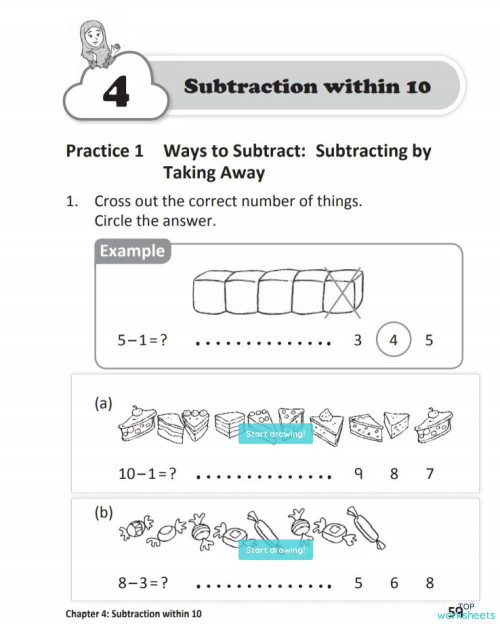 4

Subtraction within 10

Practice 1 Ways to Subtract: Subtracting by Taking Away

1. Cross out the correct number of things.
Circle the answer.

Example

$5-1=?$ ............. 3 4 5

(a)

Start drawing!

$10-1=?$ ............. 9 8 7

(b)

Start drawing!

$8-3=?$ ............. 5 6 8

Chapter 4: Subtraction within 10

59

TOP worksheets