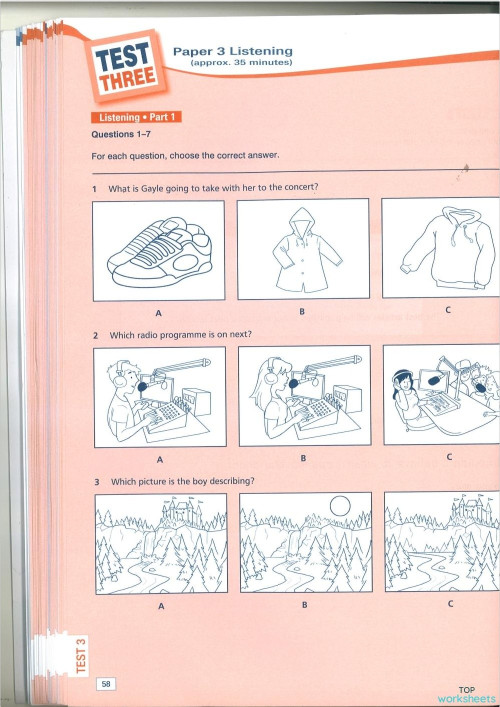 TEST THREE

Paper 3 Listening
(approx. 35 minutes)

Listening • Part 1

Questions 1–7

For each question, choose the correct answer.

1 What is Gayle going to take with her to the concert?

A

B

C

2 Which radio programme is on next?

A

B

C

3 Which picture is the boy describing?

A

B

C

TEST 3

58

TOP worksheets